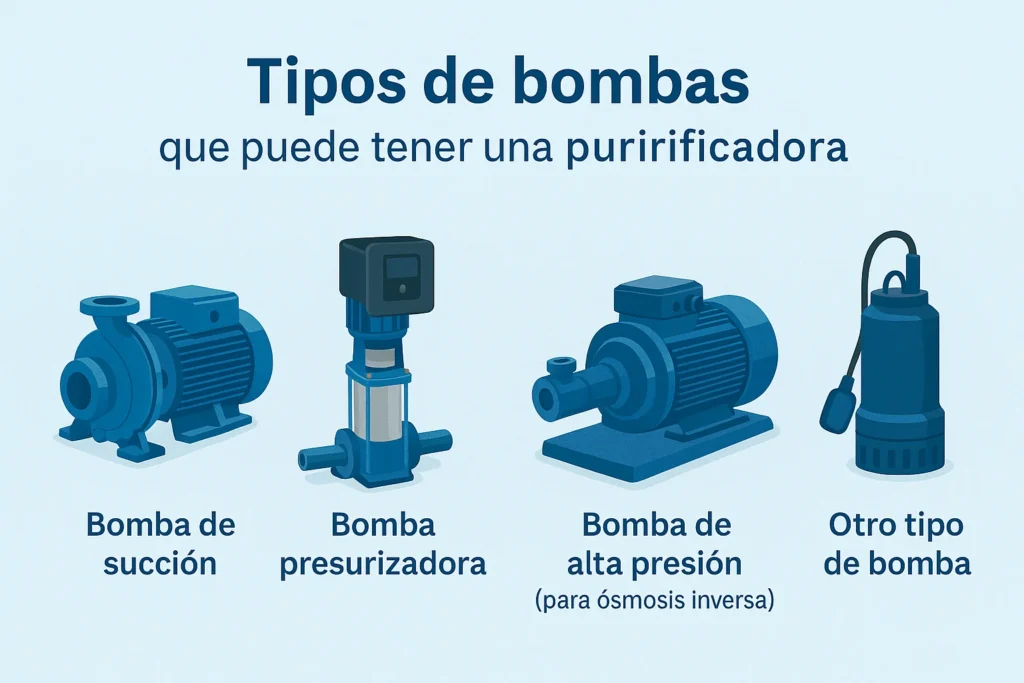 Tipos de bombas
que puede tener una puririficadora

Bomba de succión

Bomba presurizadora

Bomba de alta presión
(para ósmosis inversa)

Otro tipo de bomba